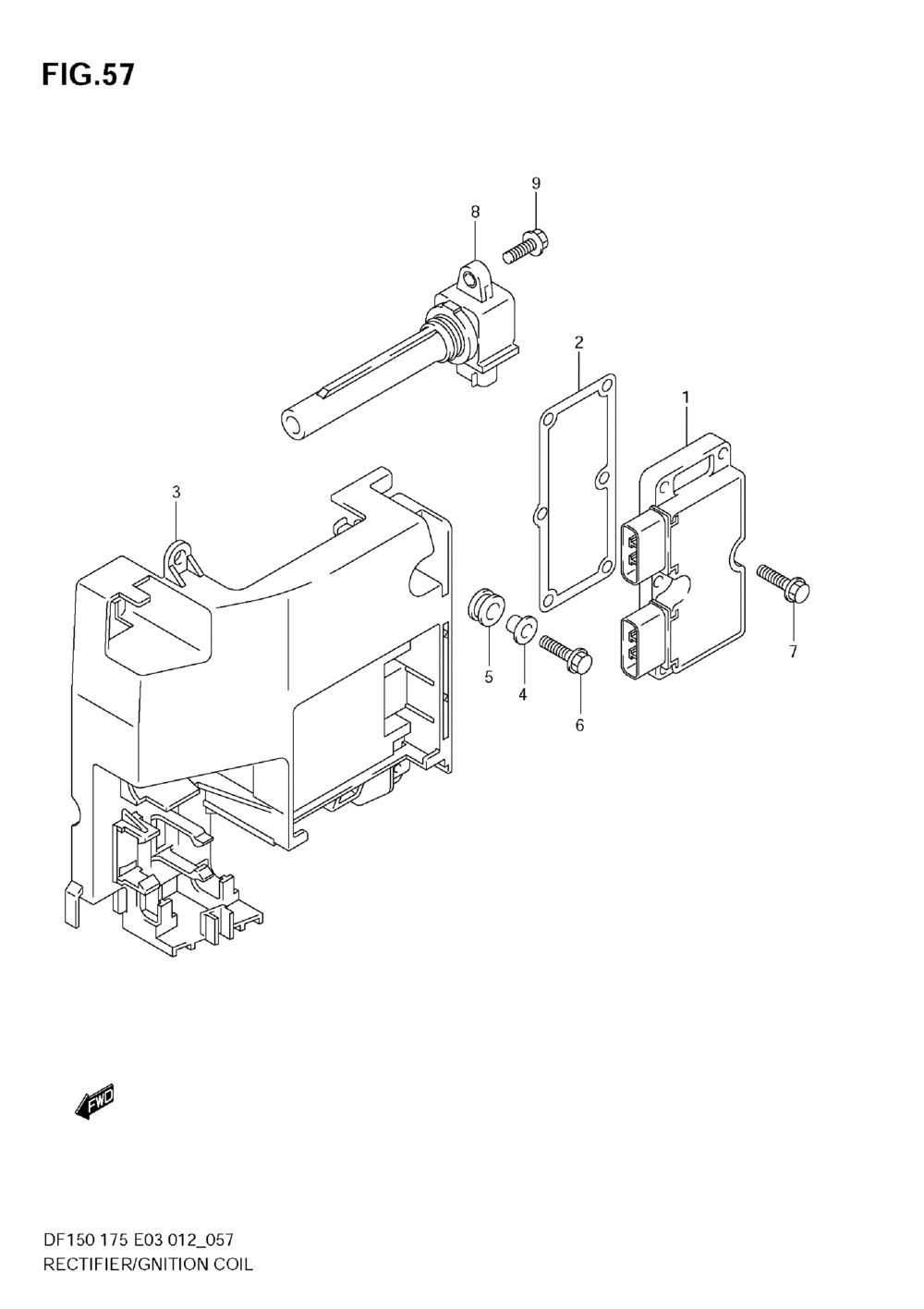 FIG.57

9
8
2
1
3
5
4
6
7

FWD

DF150 175 E03 012_057
RECTIFIER/GNITION COIL